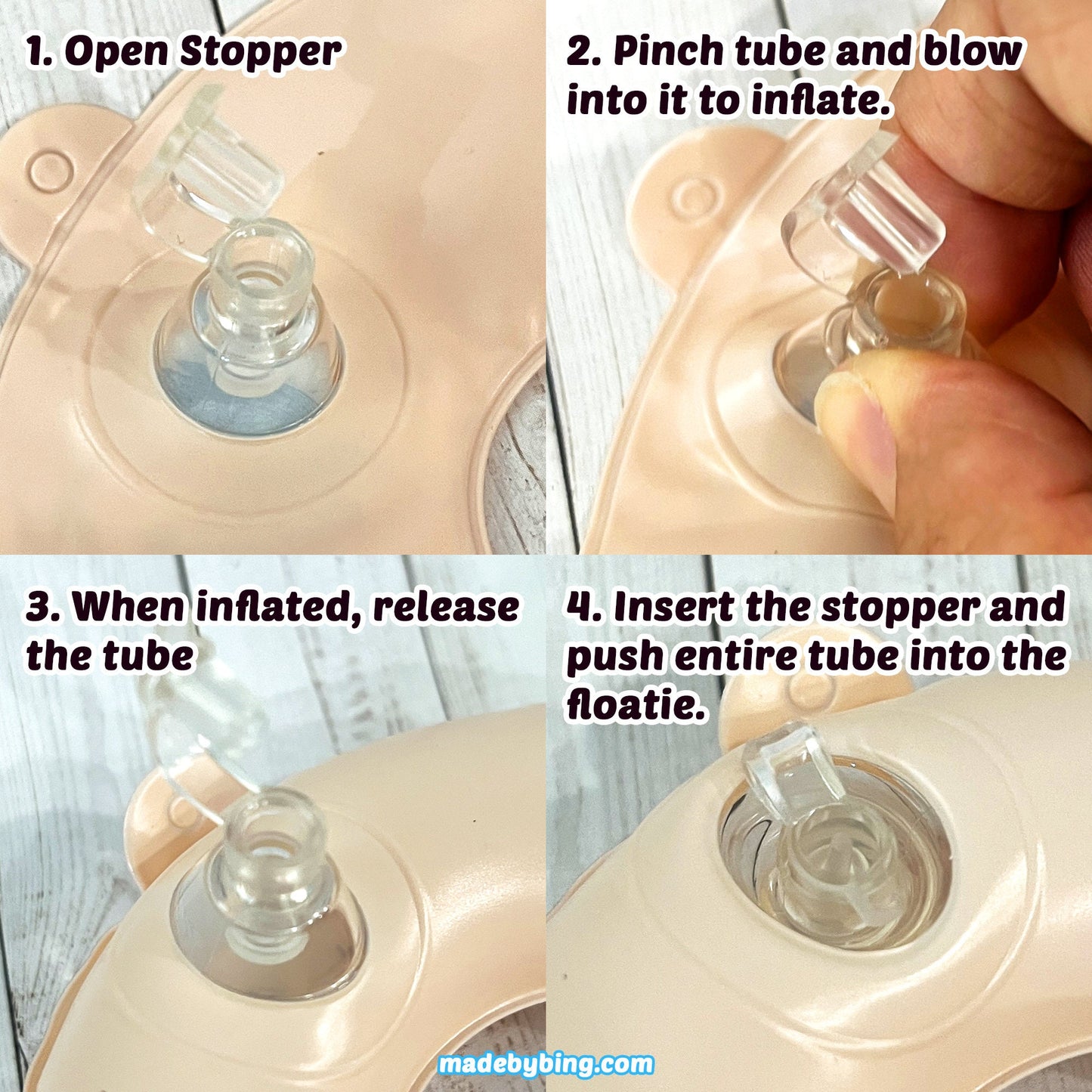 1. Open Stopper

2. Pinch tube and blow into it to inflate.

3. When inflated, release the tube

4. Insert the stopper and push entire tube into the floatie.

madebybing.com